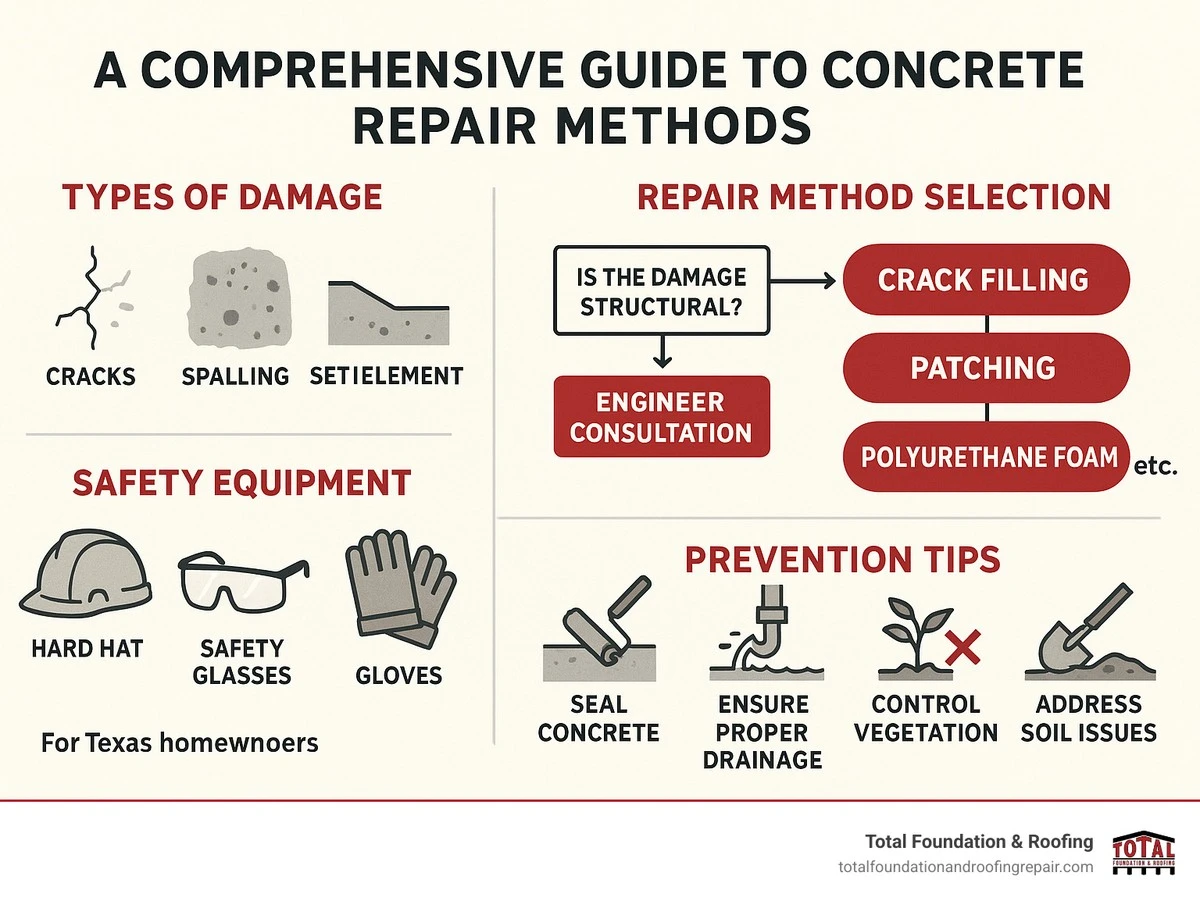 A COMPREHENSIVE GUIDE TO CONCRETE REPAIR METHODS

TYPES OF DAMAGE

CRACKS
SPALLING
SETIELEMENT

SAFETY EQUIPMENT

HARD HAT
SAFETY GLASSES
GLOVES

For Texas homewnoers

REPAIR METHOD SELECTION

IS THE DAMAGE STRUCTURAL?

ENGINEER CONSULTATION

CRACK FILLING

PATCHING

POLYURETHANE FOAM

etc.

PREVENTION TIPS

SEAL CONCRETE
ENSURE PROPER DRAINAGE
CONTROL VEGETATION
ADDRESS SOIL ISSUES

Total Foundation & Roofing
totalfoundationandroofingrepair.com

TOTAL
FOUNDATION & ROOFING