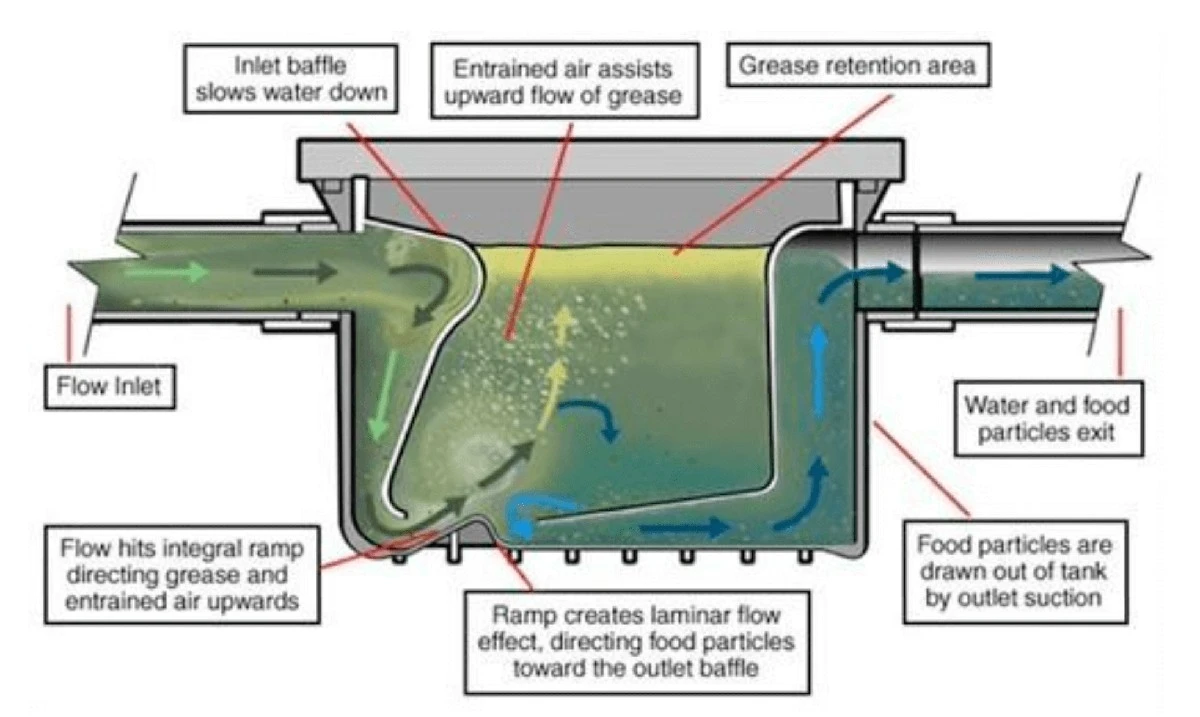 Inlet baffle slows water down

Entrained air assists upward flow of grease

Grease retention area

Flow Inlet

Water and food particles exit

Flow hits integral ramp directing grease and entrained air upwards

Ramp creates laminar flow effect, directing food particles toward the outlet baffle

Food particles are drawn out of tank by outlet suction