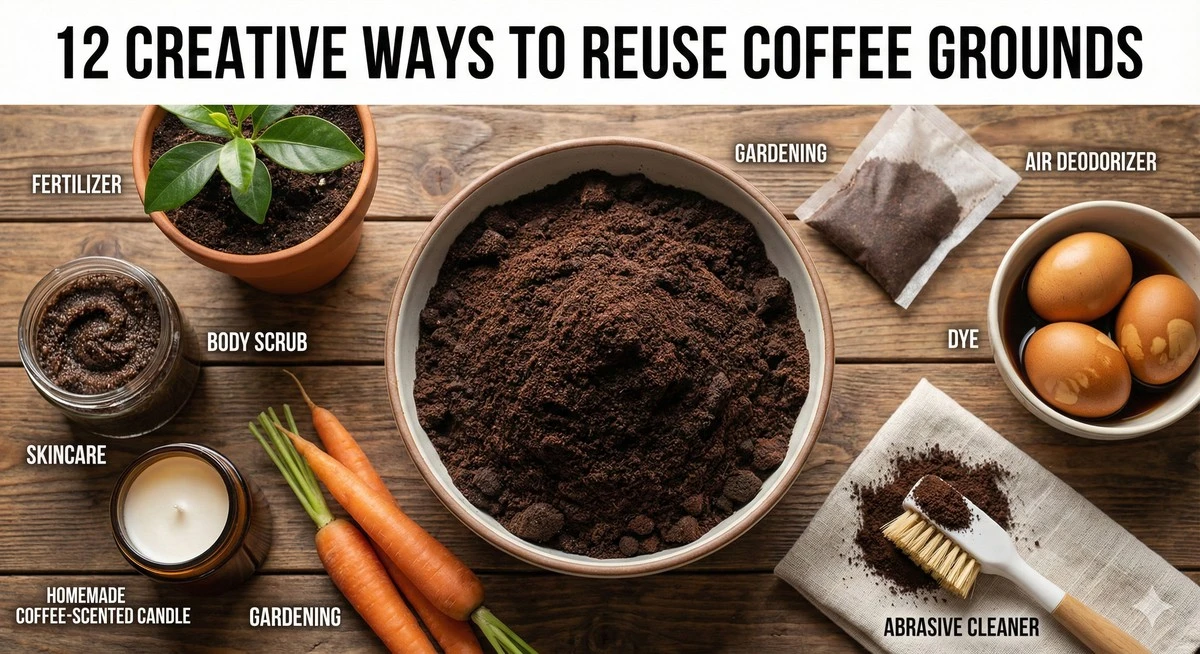 12 CREATIVE WAYS TO REUSE COFFEE GROUNDS

FERTILIZER

GARDENING

AIR DEODORIZER

BODY SCRUB

DYE

SKINCARE

HOMEMADE COFFEE-SCENTED CANDLE

GARDENING

ABRASIVE CLEANER