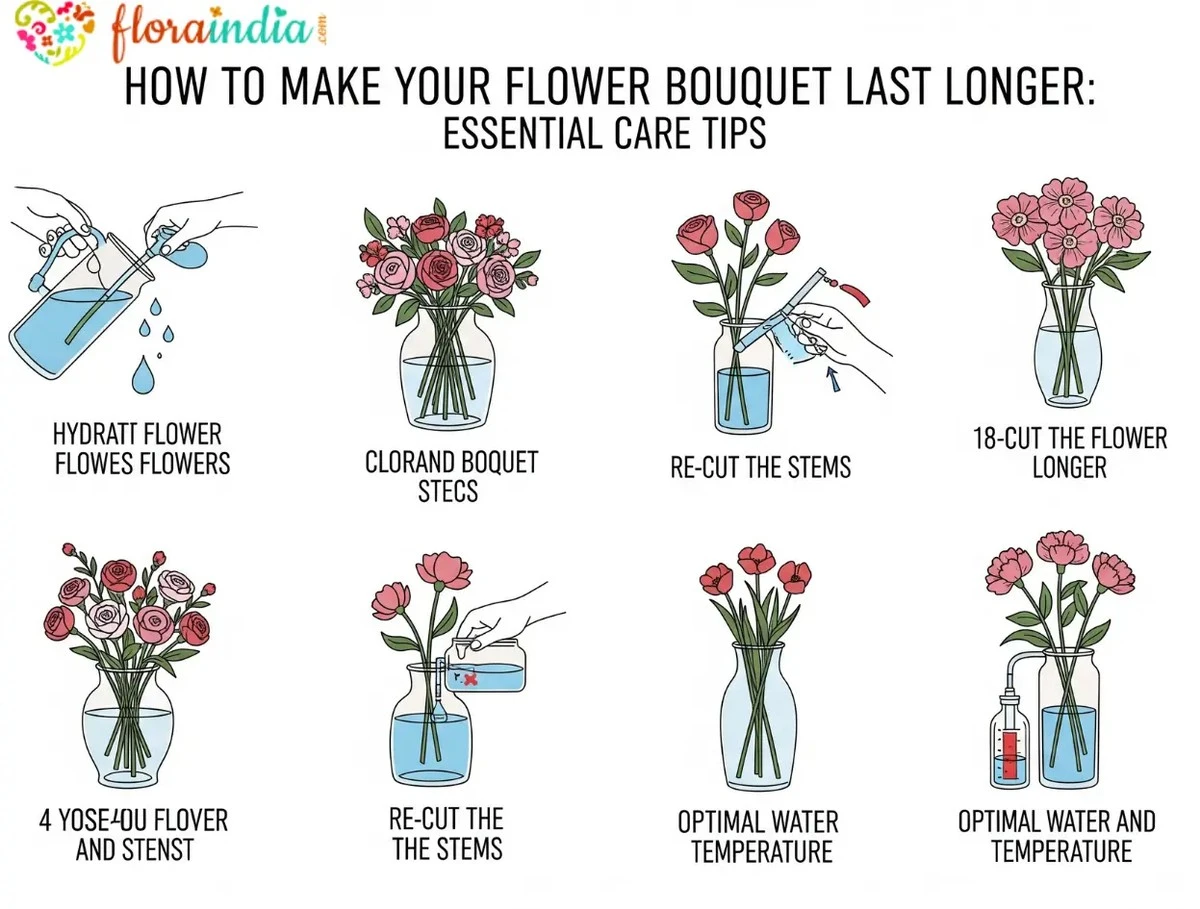 floraindia.com

HOW TO MAKE YOUR FLOWER BOUQUET LAST LONGER: ESSENTIAL CARE TIPS

HYDRATT FLOWER FLOWES FLOWERS

CLORAND BOQUET STECS

RE-CUT THE STEMS

18-CUT THE FLOWER LONGER

4 YOSE-OU FLOVER AND STENST

RE-CUT THE THE STEMS

OPTIMAL WATER TEMPERATURE

OPTIMAL WATER AND TEMPERATURE